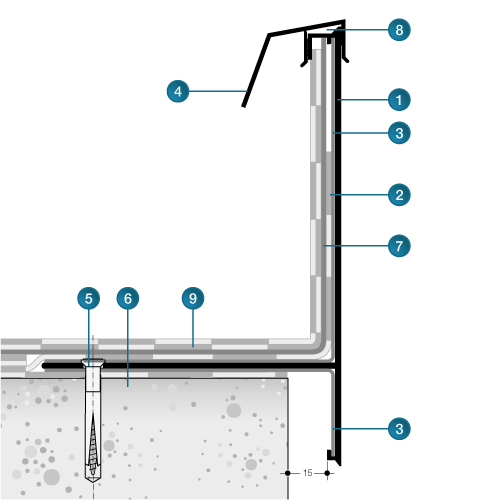 8
4
1
3
2
7
5
6
9
3
15