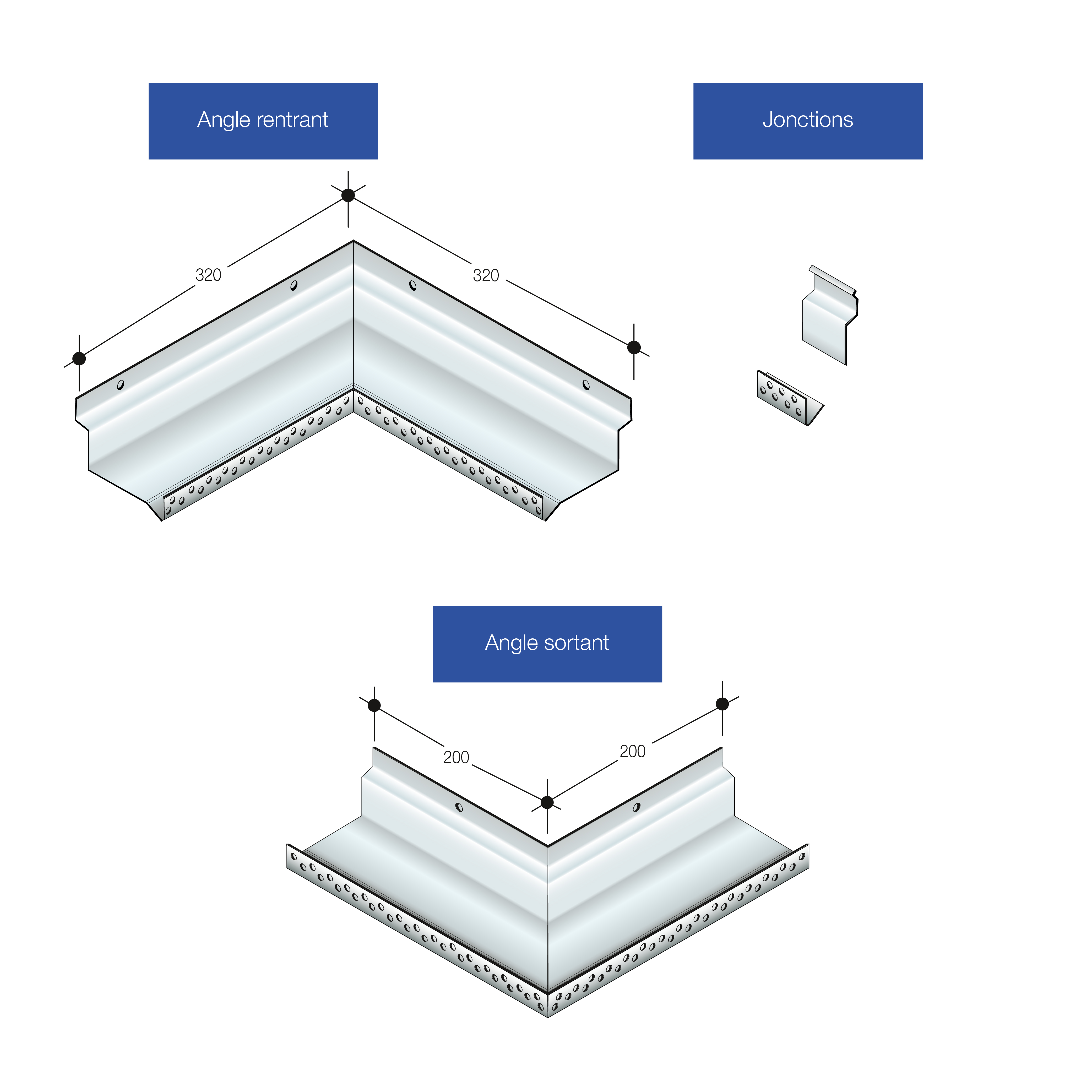 Angle rentrant

Jonctions

320

320

Angle sortant

200

200