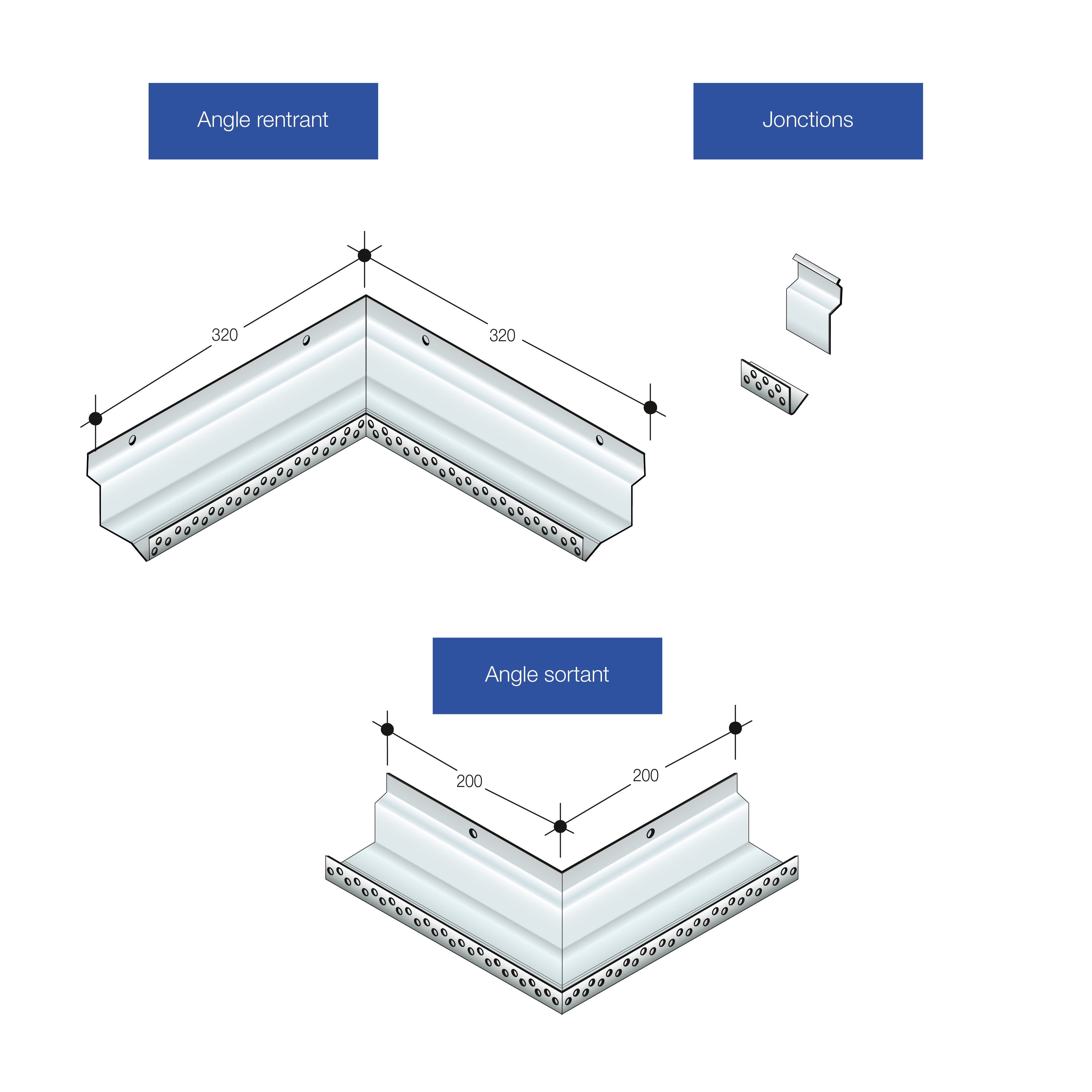 Angle rentrant

Jonctions

320

320

Angle sortant

200

200