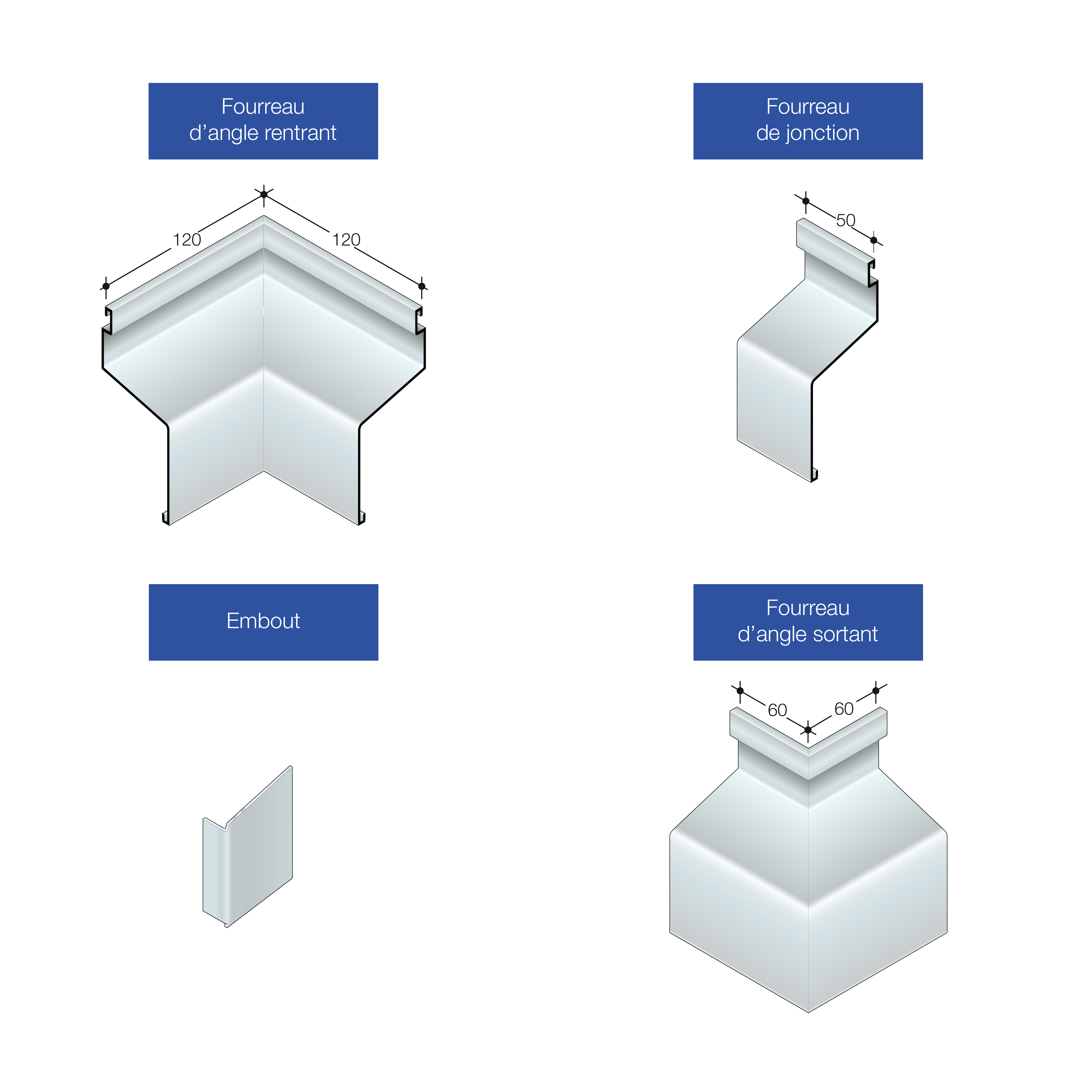 Fourreau d’angle rentrant

120

120

Fourreau de jonction

50

Embout

Fourreau d’angle sortant

60

60